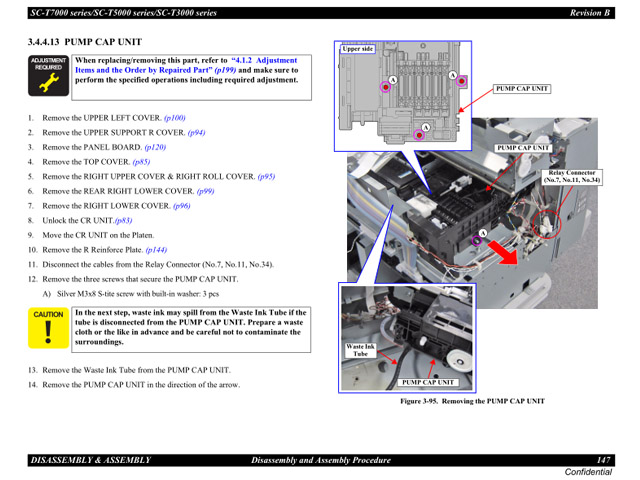 SC-T7000 series/SC-T5000 series/SC-T3000 series Revision B

3.4.4.13 PUMP CAP UNIT

ADJUSTMENT REQUIRED

When replacing/removing this part, refer to "4.1.2 Adjustment Items and the Order by Repaired Part" (p199) and make sure to perform the specified operations including required adjustment.

1. Remove the UPPER LEFT COVER. (p100)
2. Remove the UPPER SUPPORT R COVER. (p94)
3. Remove the PANEL BOARD. (p120)
4. Remove the TOP COVER. (p85)
5. Remove the RIGHT UPPER COVER & RIGHT ROLL COVER. (p95)
6. Remove the REAR RIGHT LOWER COVER. (p99)
7. Remove the RIGHT LOWER COVER. (p96)
8. Unlock the CR UNIT.(p83)
9. Move the CR UNIT on the Platen.
10. Remove the R Reinforce Plate. (p144)
11. Disconnect the cables from the Relay Connector (No.7, No.11, No.34).
12. Remove the three screws that secure the PUMP CAP UNIT.
A) Silver M3x8 S-tite screw with built-in washer: 3 pcs

CAUTION

In the next step, waste ink may spill from the Waste Ink Tube if the tube is disconnected from the PUMP CAP UNIT. Prepare a waste cloth or the like in advance and be careful not to contaminate the surroundings.

13. Remove the Waste Ink Tube from the PUMP CAP UNIT.
14. Remove the PUMP CAP UNIT in the direction of the arrow.

Upper side
A
A
A
PUMP CAP UNIT
PUMP CAP UNIT
Relay Connector (No.7, No.11, No.34)
A
Waste Ink Tube
PUMP CAP UNIT

Figure 3-95. Removing the PUMP CAP UNIT

DISASSEMBLY & ASSEMBLY Disassembly and Assembly Procedure 147
Confidential